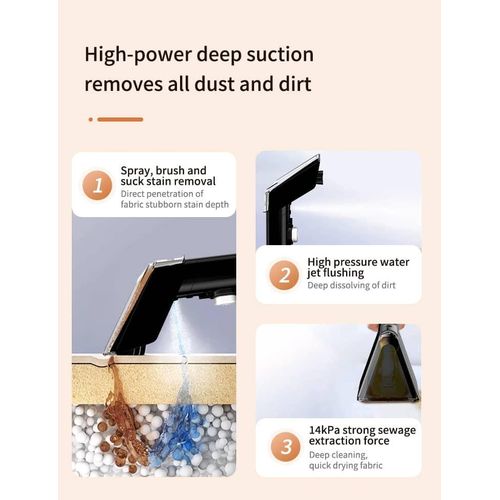 High-power deep suction removes all dust and dirt

1 Spray, brush and suck stain removal
Direct penetration of fabric stubborn stain depth

2 High pressure water jet flushing
Deep dissolving of dirt

3 14kPa strong sewage extraction force
Deep cleaning, quick drying fabric