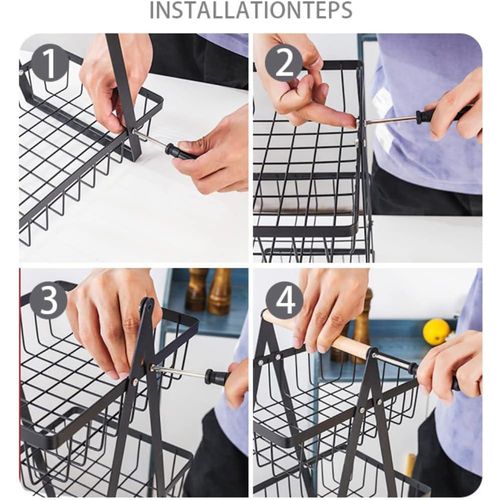 INSTALLATIONTEPS

1

2

3

4