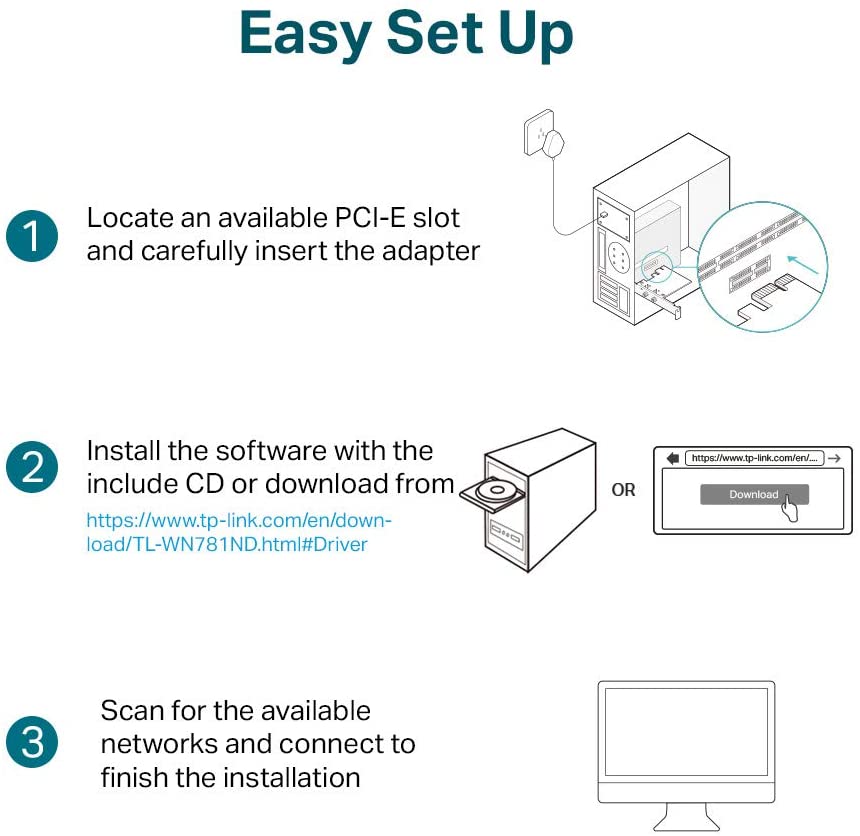 Easy Set Up

1 Locate an available PCI-E slot and carefully insert the adapter

2 Install the software with the include CD or download from
https://www.tp-link.com/en/download/TL-WN781ND.html#Driver

OR

https://www.tp-link.com/en/...

Download

3 Scan for the available networks and connect to finish the installation