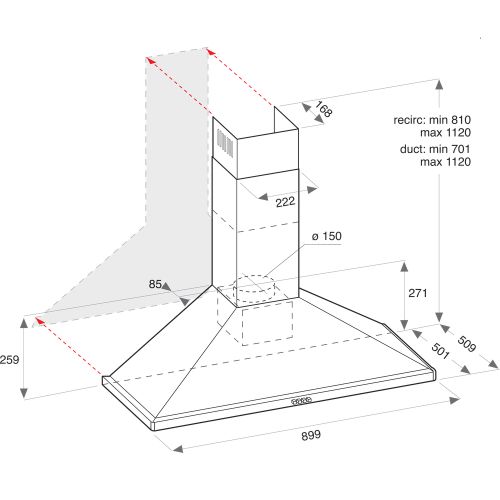 168

recirc: min 810
max 1120
duct: min 701
max 1120

222

ø 150

85

271

259

501

509

899