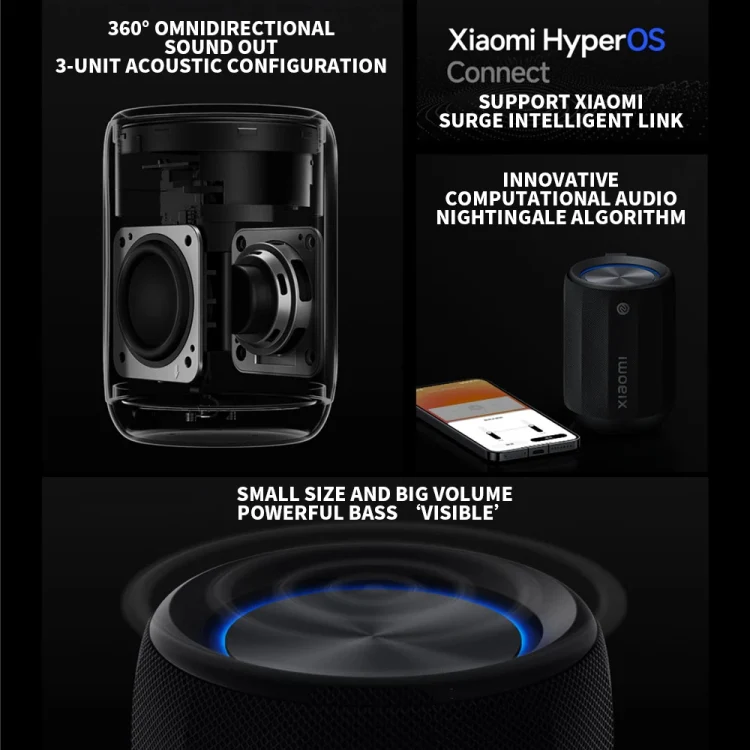 360° OMNIDIRECTIONAL SOUND OUT
3-UNIT ACOUSTIC CONFIGURATION

Xiaomi HyperOS Connect

SUPPORT XIAOMI SURGE INTELLIGENT LINK

INNOVATIVE COMPUTATIONAL AUDIO NIGHTINGALE ALGORITHM

xiaomi

SMALL SIZE AND BIG VOLUME
POWERFUL BASS 'VISIBLE'