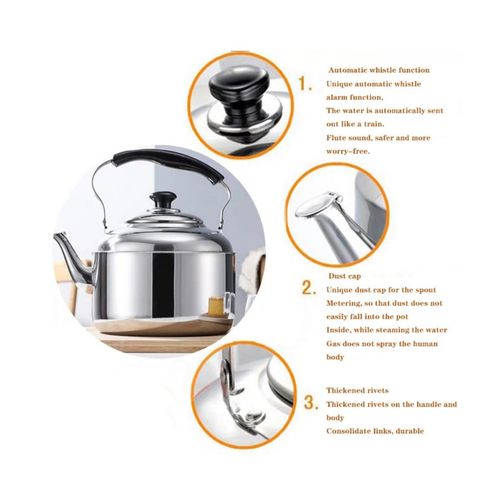 1.
Automatic whistle function
Unique automatic whistle alarm function,
The water is automatically sent out like a train.
Flute sound, safer and more worry-free.

2.
Dust cap
Unique dust cap for the spout
Metering, so that dust does not easily fall into the pot
Inside, while steaming the water
Gas does not spray the human body

3.
Thickened rivets
Thickened rivets on the handle and body
Consolidate links, durable