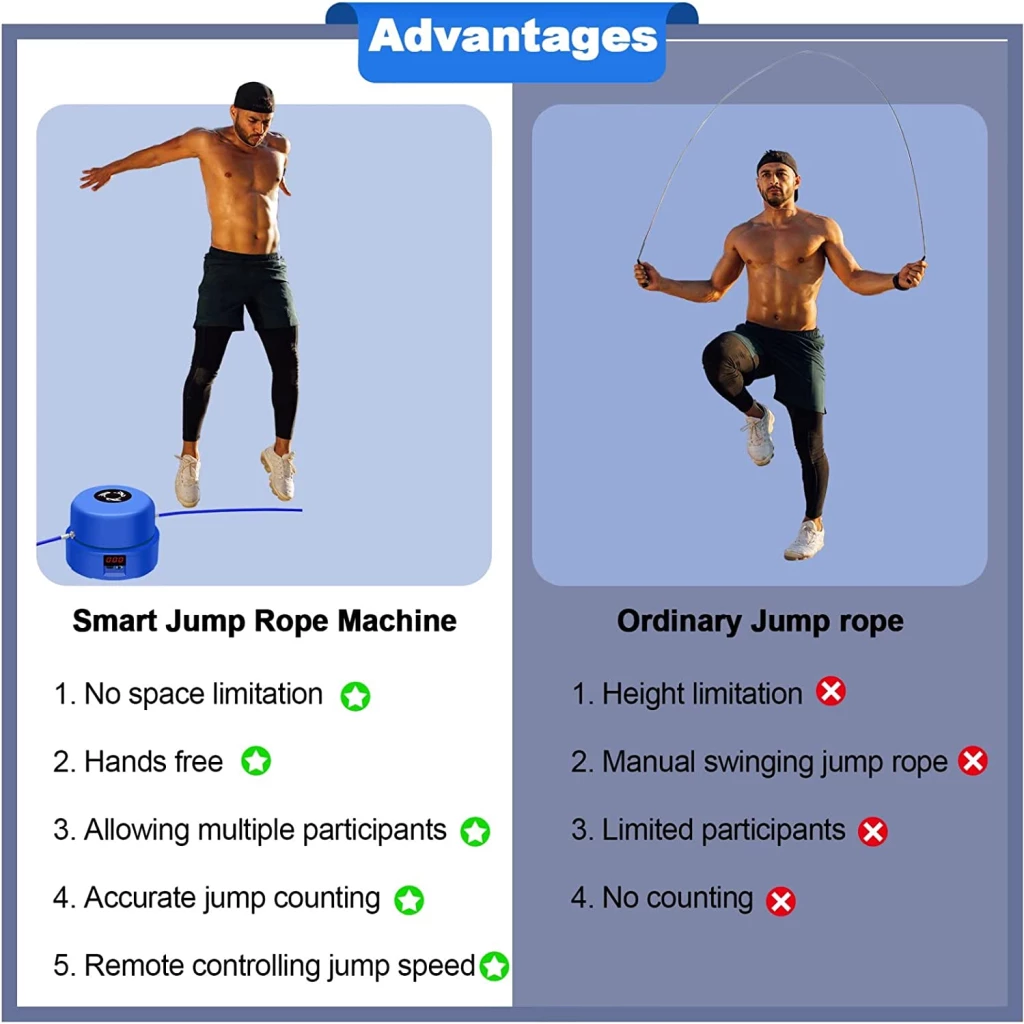 Advantages

Smart Jump Rope Machine

1. No space limitation

2. Hands free

3. Allowing multiple participants

4. Accurate jump counting

5. Remote controlling jump speed

Ordinary Jump rope

1. Height limitation

2. Manual swinging jump rope

3. Limited participants

4. No counting