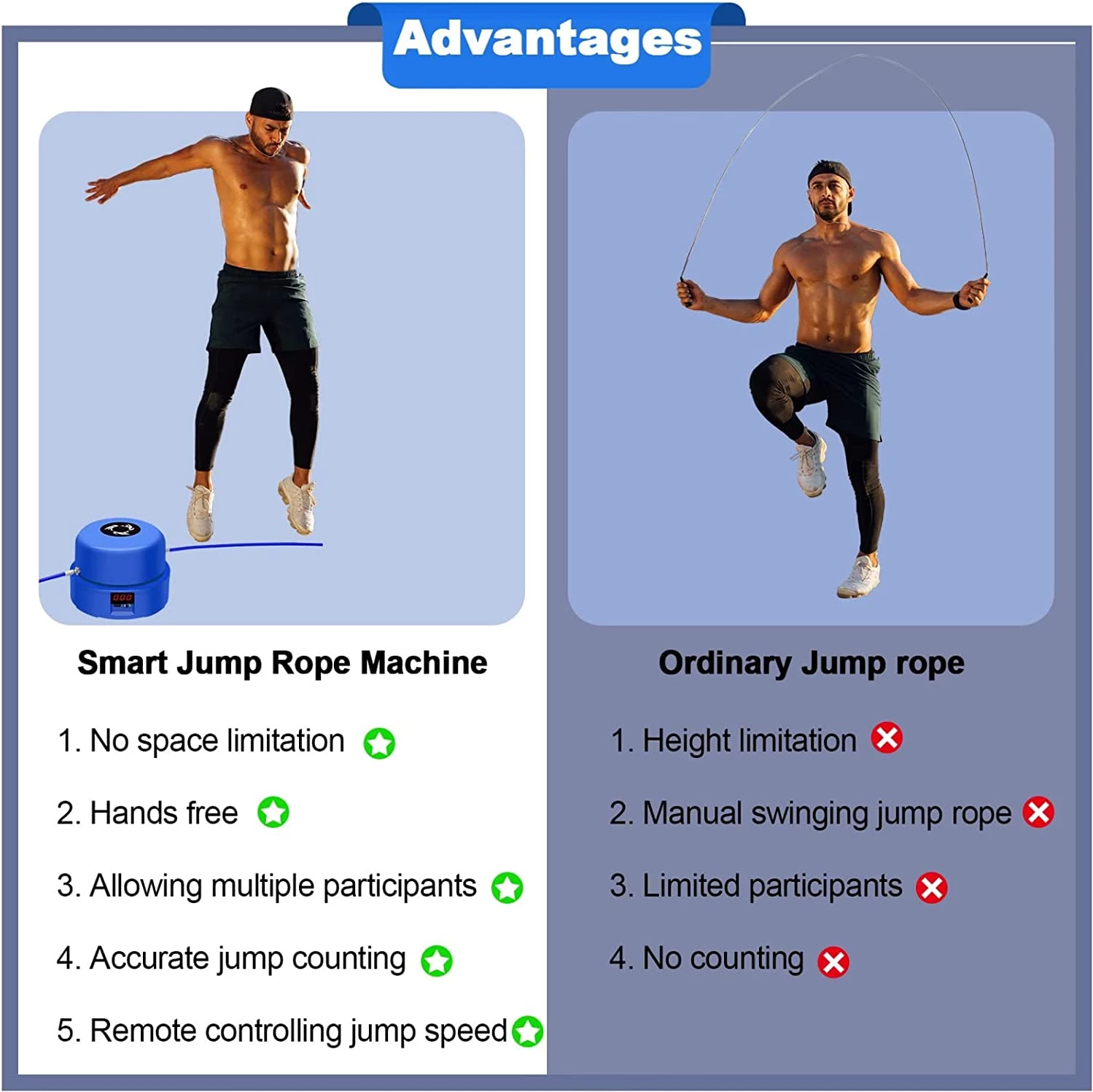 Advantages

Smart Jump Rope Machine

1. No space limitation

2. Hands free

3. Allowing multiple participants

4. Accurate jump counting

5. Remote controlling jump speed

Ordinary Jump rope

1. Height limitation

2. Manual swinging jump rope

3. Limited participants

4. No counting