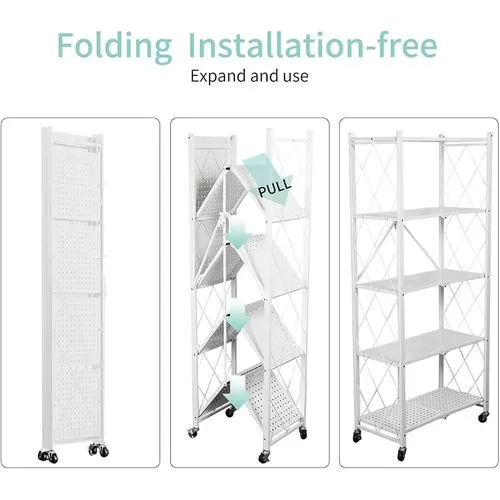 Folding Installation-free
Expand and use

PULL