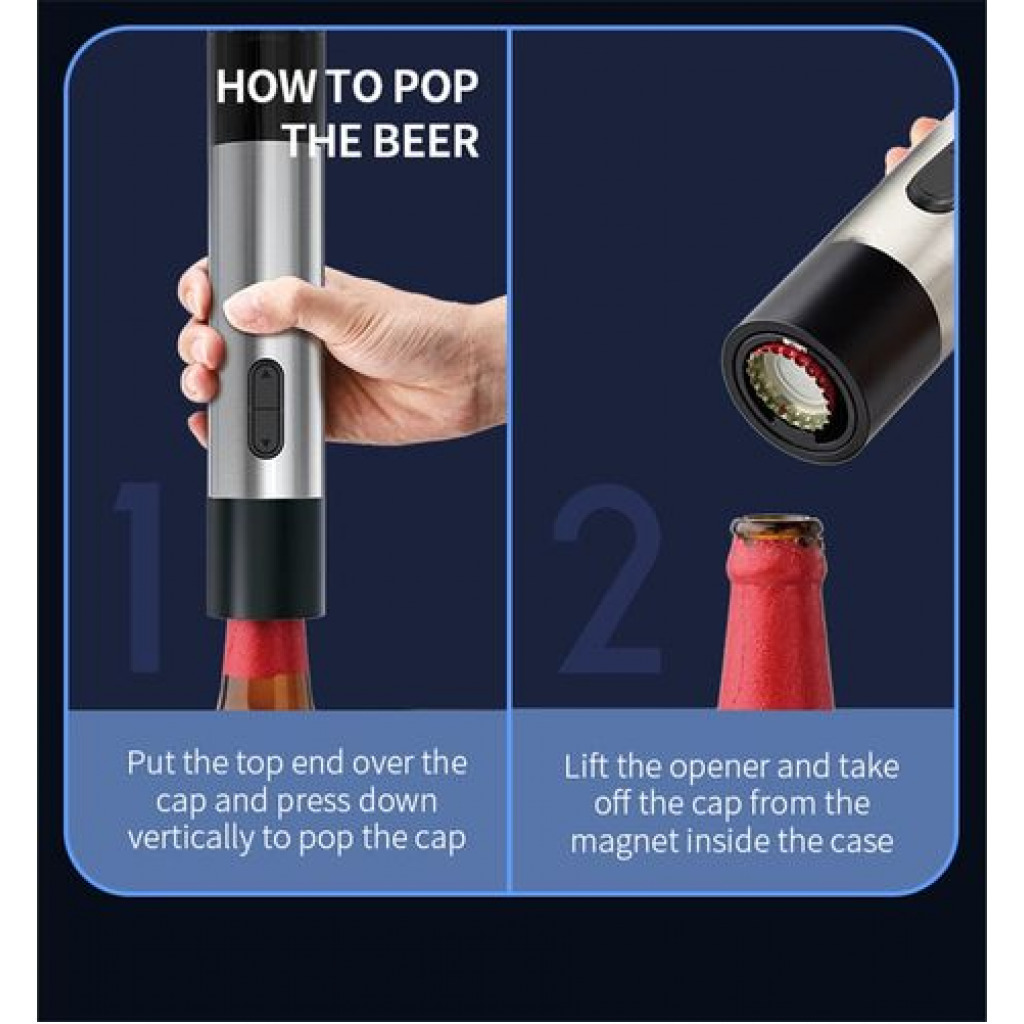 HOW TO POP THE BEER

1

Put the top end over the cap and press down vertically to pop the cap

2

Lift the opener and take off the cap from the magnet inside the case