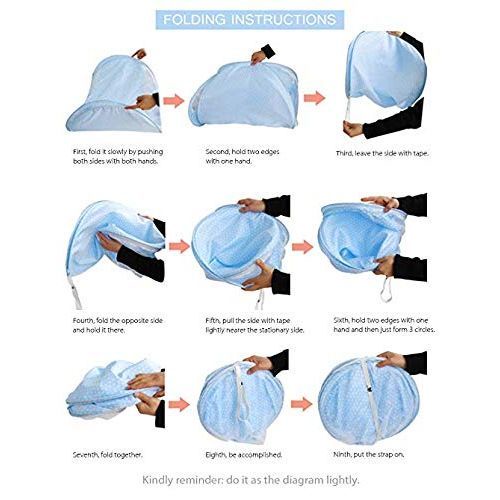 FOLDING INSTRUCTIONS

First, fold it slowly by pushing both sides with both hands.

Second, hold two edges with one hand.

Third, leave the side with tape.

Fourth, fold the opposite side and hold it there.

Fifth, pull the side with tape lightly nearer the stationary side.

Sixth, hold two edges with one hand and then just form 3 circles.

Seventh, fold together.

Eighth, be accomplished.

Ninth, put the strap on.

Kindly reminder: do it as the diagram lightly.