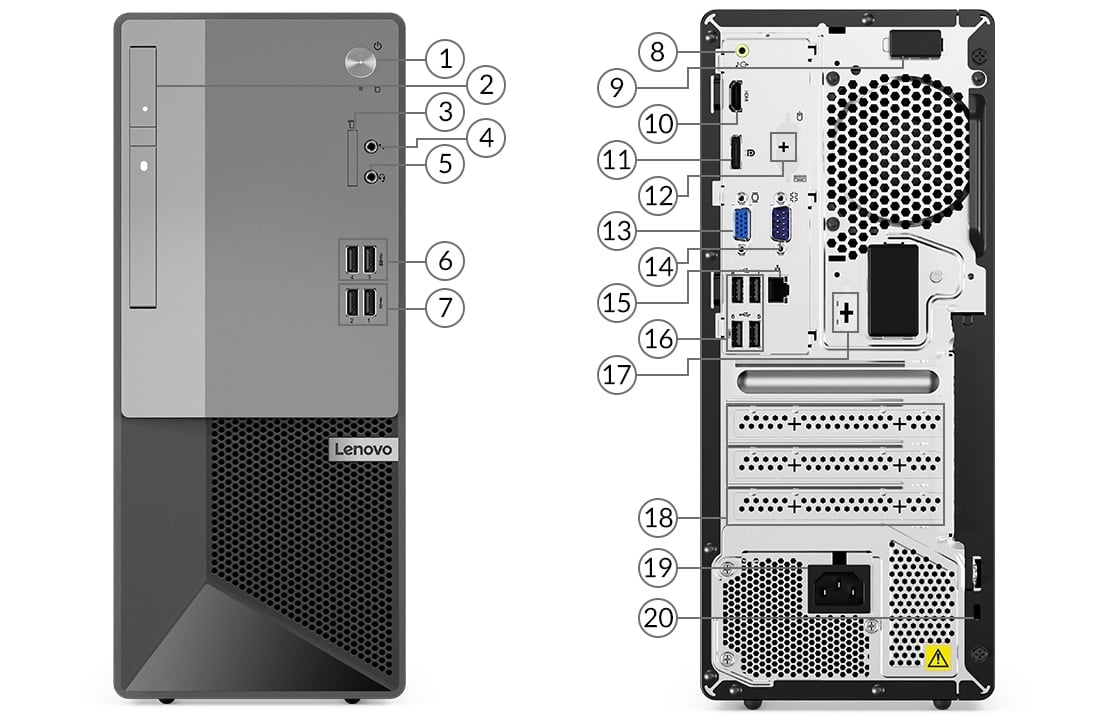 1
2
3
4
5
6
7
Lenovo
8
9
10
11
12
13
14
15
16
17
18
19
20