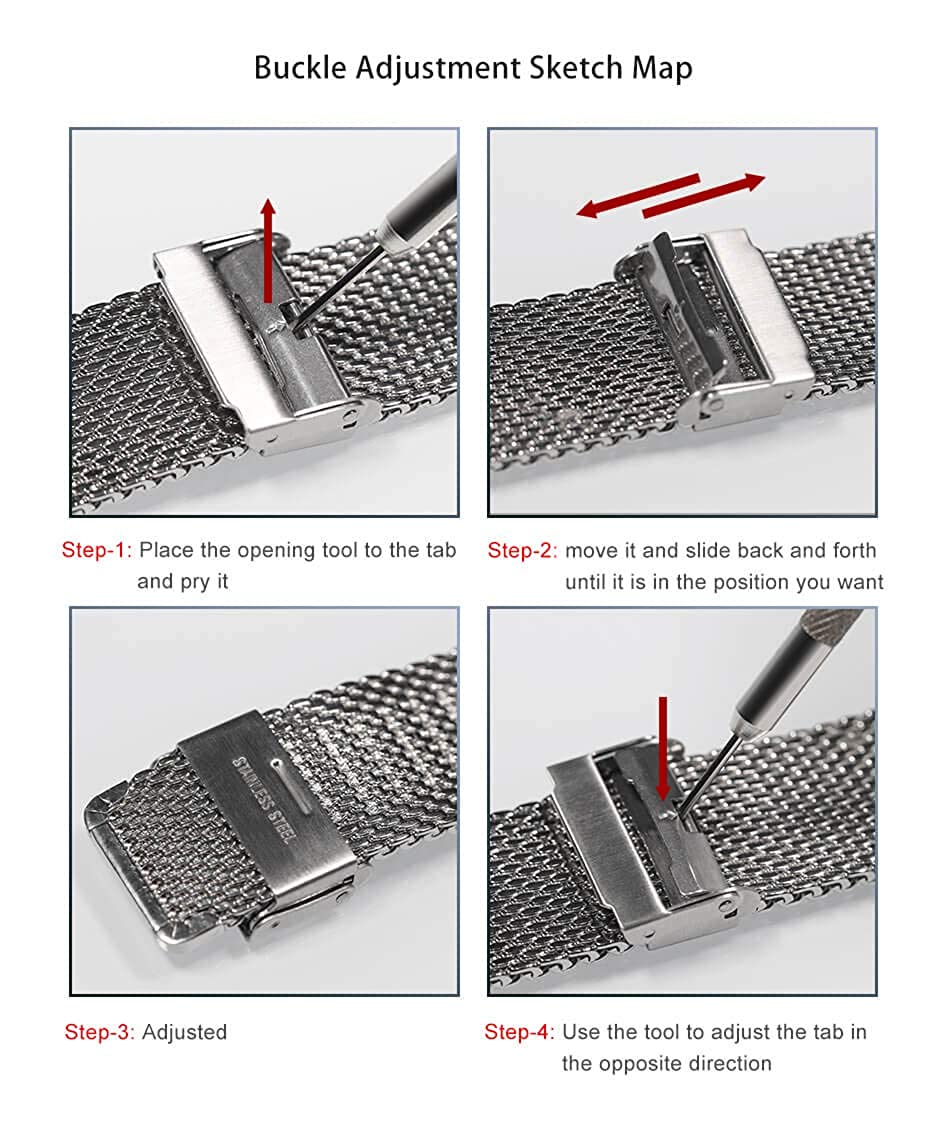 Buckle Adjustment Sketch Map

Step-1: Place the opening tool to the tab and pry it

Step-2: move it and slide back and forth until it is in the position you want

STAINLESS STEEL

Step-3: Adjusted

Step-4: Use the tool to adjust the tab in the opposite direction