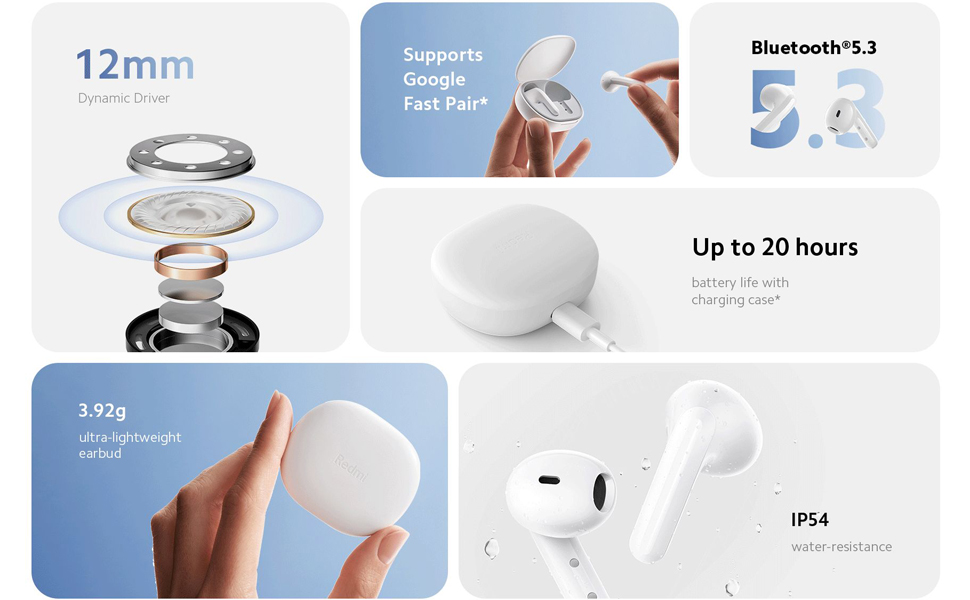 12mm
Dynamic Driver

Supports Google Fast Pair*

Bluetooth®5.3

5.3

Up to 20 hours
battery life with charging case*

3.92g
ultra-lightweight earbud

Redmi

IP54
water-resistance