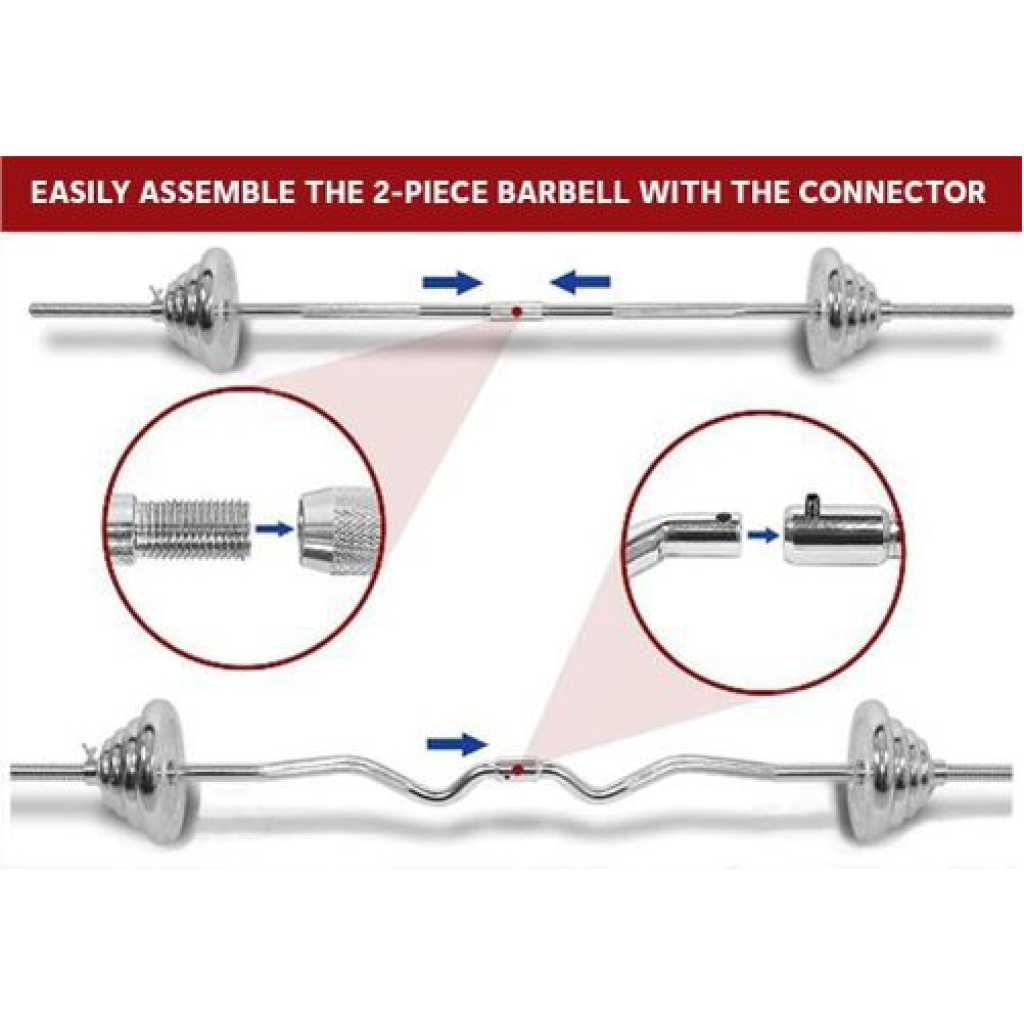 EASILY ASSEMBLE THE 2-PIECE BARBELL WITH THE CONNECTOR