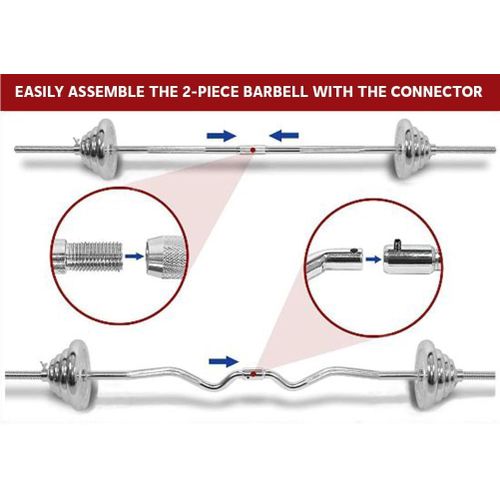 EASILY ASSEMBLE THE 2-PIECE BARBELL WITH THE CONNECTOR