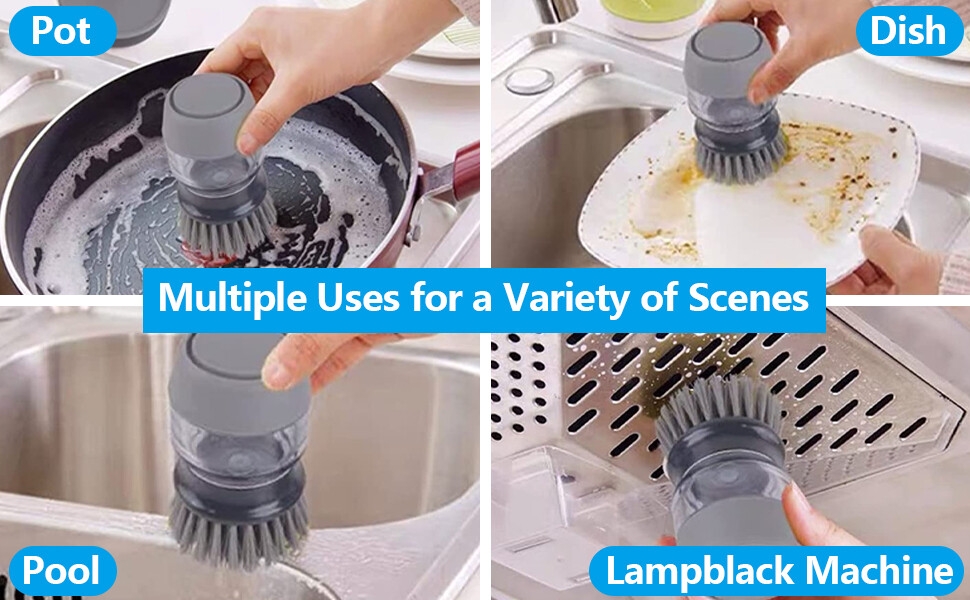 Pot

Dish

Multiple Uses for a Variety of Scenes

Pool

Lampblack Machine