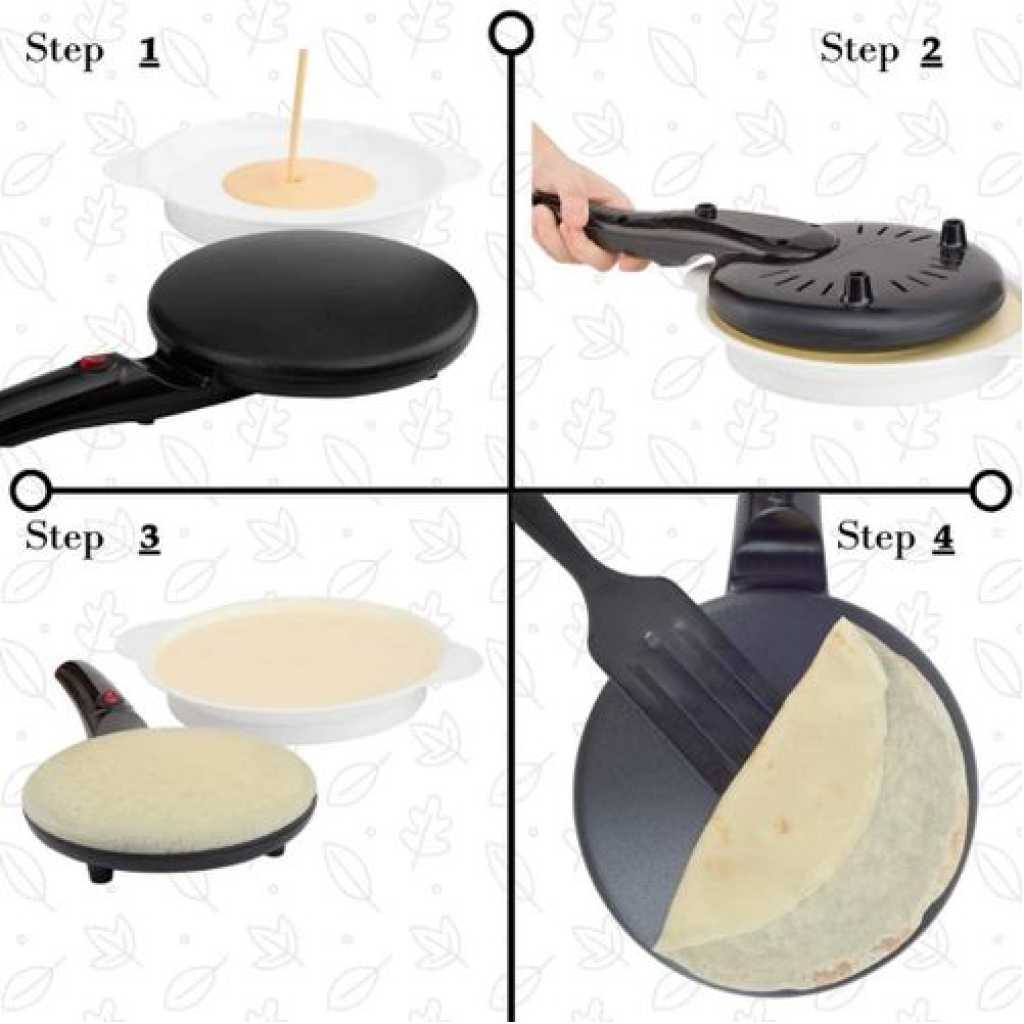 Step 1

Step 2

Step 3

Step 4