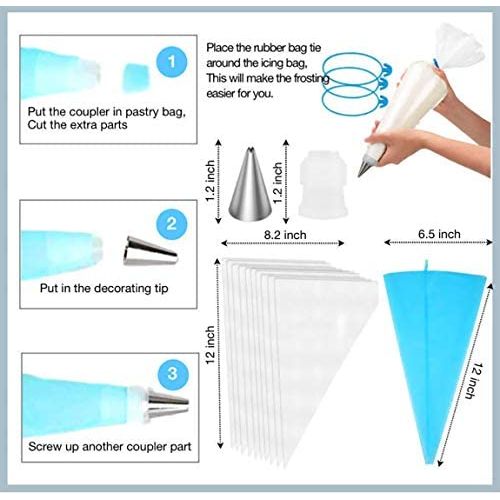 1

Put the coupler in pastry bag, Cut the extra parts

Place the rubber bag tie around the icing bag, This will make the frosting easier for you.

1.2 inch

1.2 inch

2

Put in the decorating tip

8.2 inch

6.5 inch

12 inch

12 inch

3

Screw up another coupler part