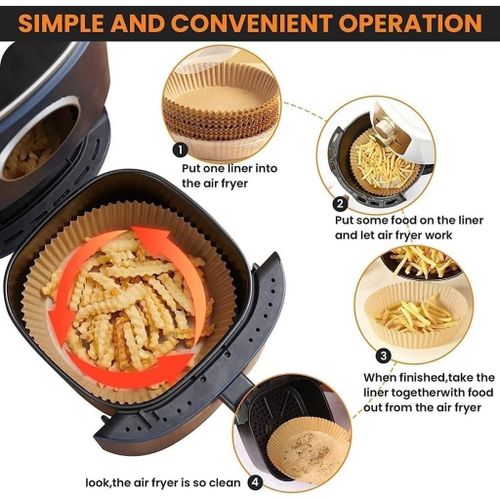 SIMPLE AND CONVENIENT OPERATION

1
Put one liner into the air fryer

2
Put some food on the liner and let air fryer work

3
When finished,take the liner togetherwith food out from the air fryer

look,the air fryer is so clean 4