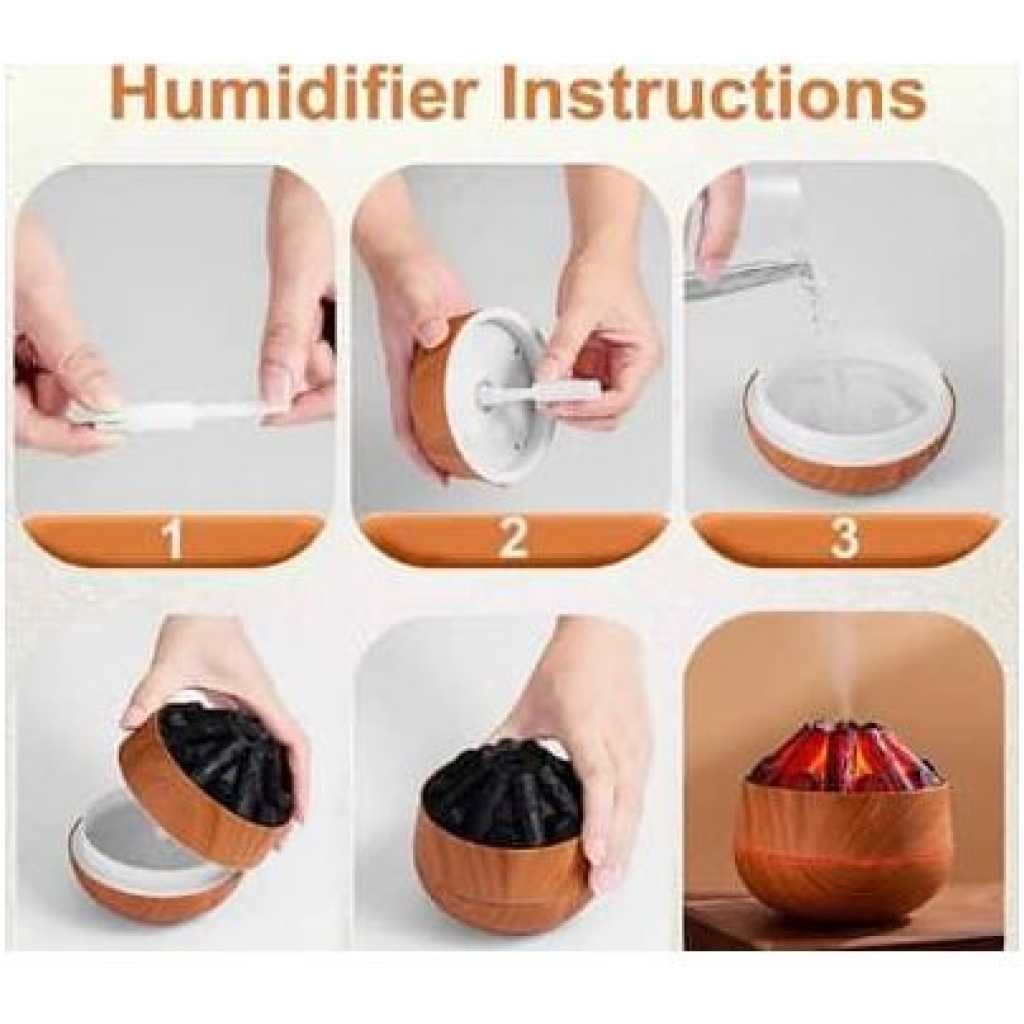 Humidifier Instructions

1

2

3