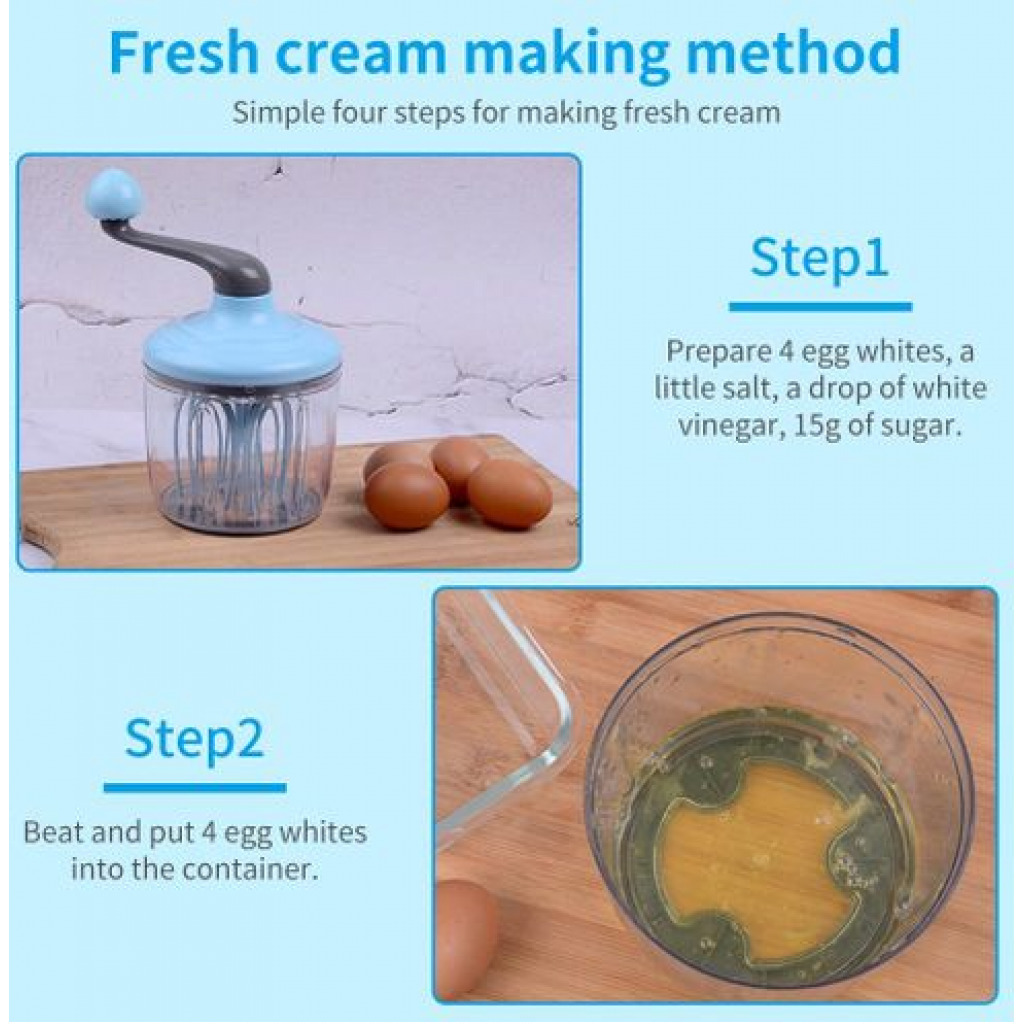 Fresh cream making method

Simple four steps for making fresh cream

Step1

Prepare 4 egg whites, a little salt, a drop of white vinegar, 15g of sugar.

Step2

Beat and put 4 egg whites into the container.