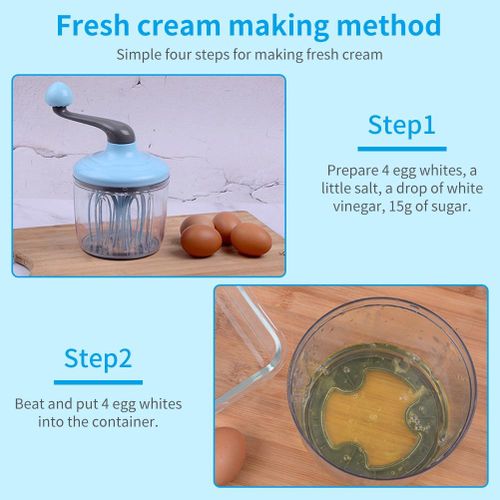 Fresh cream making method

Simple four steps for making fresh cream

Step1

Prepare 4 egg whites, a little salt, a drop of white vinegar, 15g of sugar.

Step2

Beat and put 4 egg whites into the container.