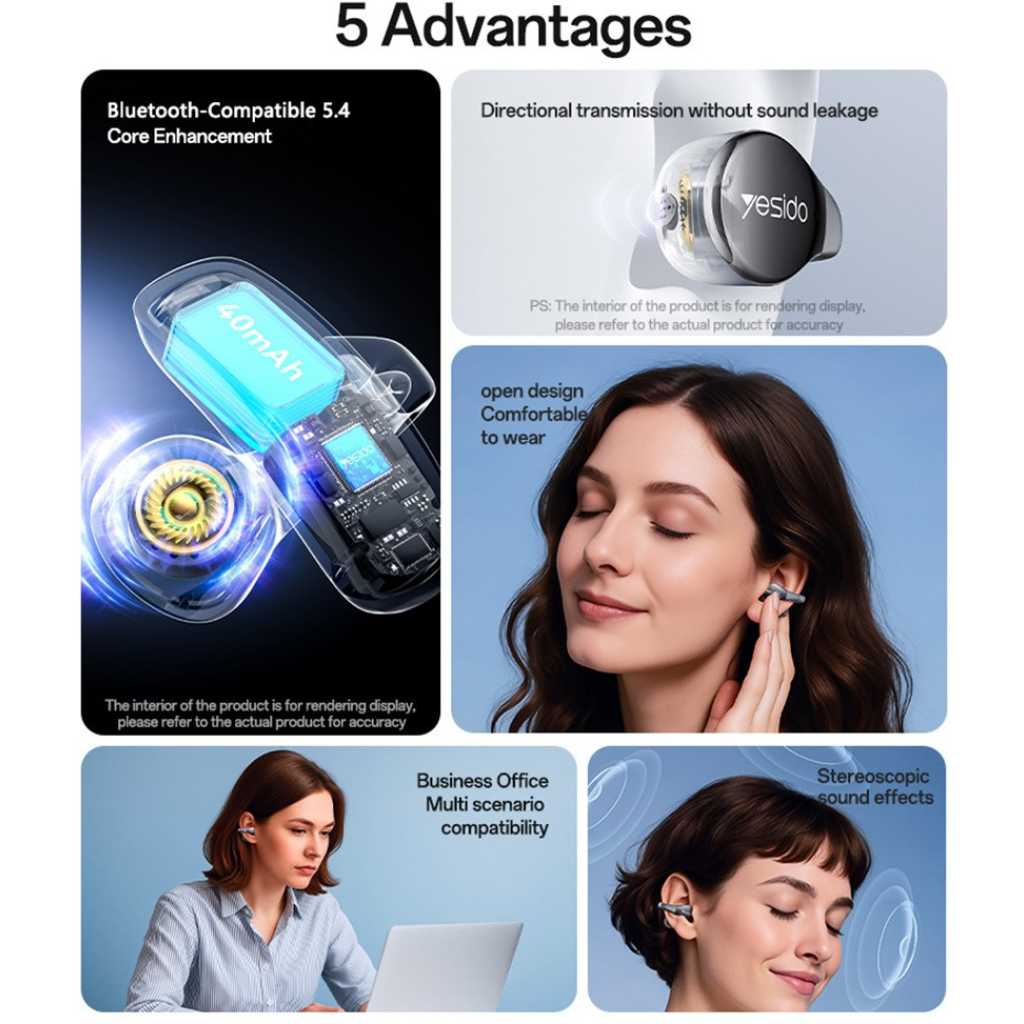 5 Advantages

Bluetooth-Compatible 5.4
Core Enhancement

40mAh

yesido

The interior of the product is for rendering display, please refer to the actual product for accuracy

Directional transmission without sound leakage

yesido

PS: The interior of the product is for rendering display, please refer to the actual product for accuracy

open design
Comfortable
to wear

Business Office
Multi scenario
compatibility

Stereoscopic
sound effects