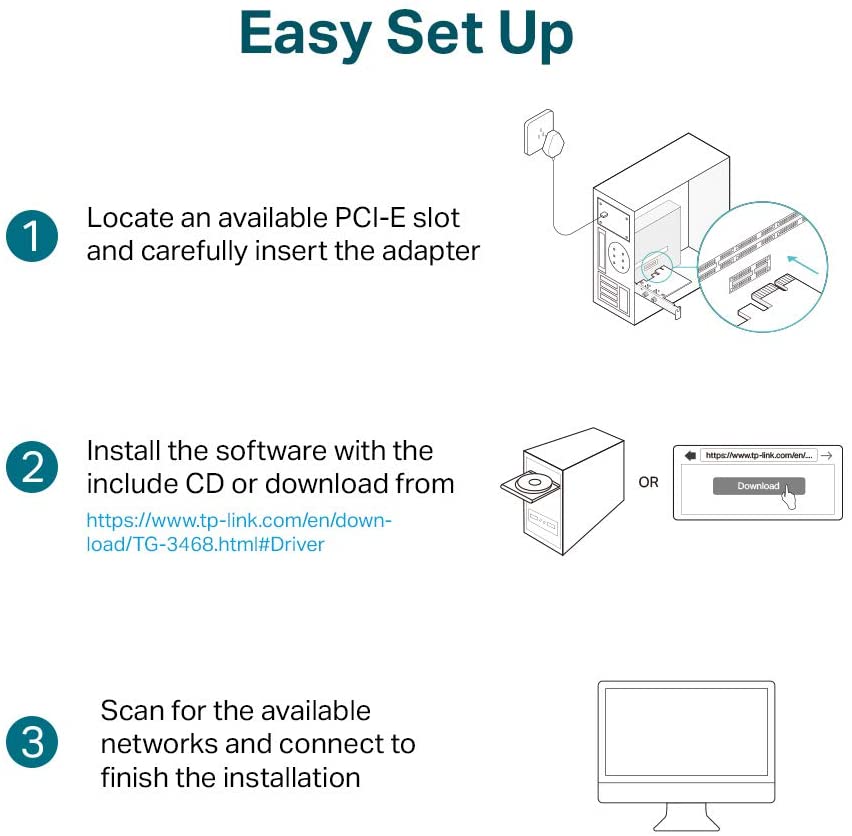 Easy Set Up

1 Locate an available PCI-E slot and carefully insert the adapter

2 Install the software with the include CD or download from https://www.tp-link.com/en/download/TG-3468.html#Driver

OR

https://www.tp-link.com/en/...

Download

3 Scan for the available networks and connect to finish the installation