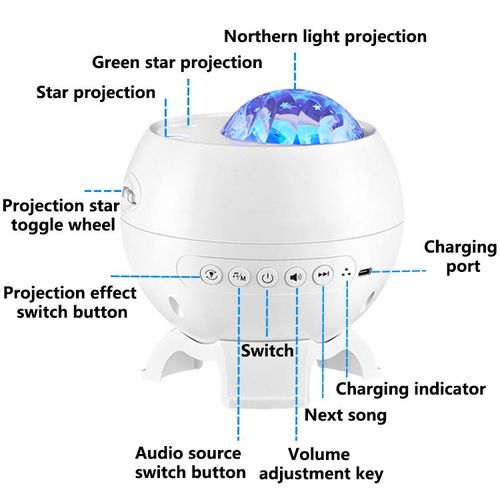 Northern light projection

Green star projection

Star projection

Projection star toggle wheel

Charging port

Projection effect switch button

Switch

Charging indicator

Next song

Audio source switch button

Volume adjustment key