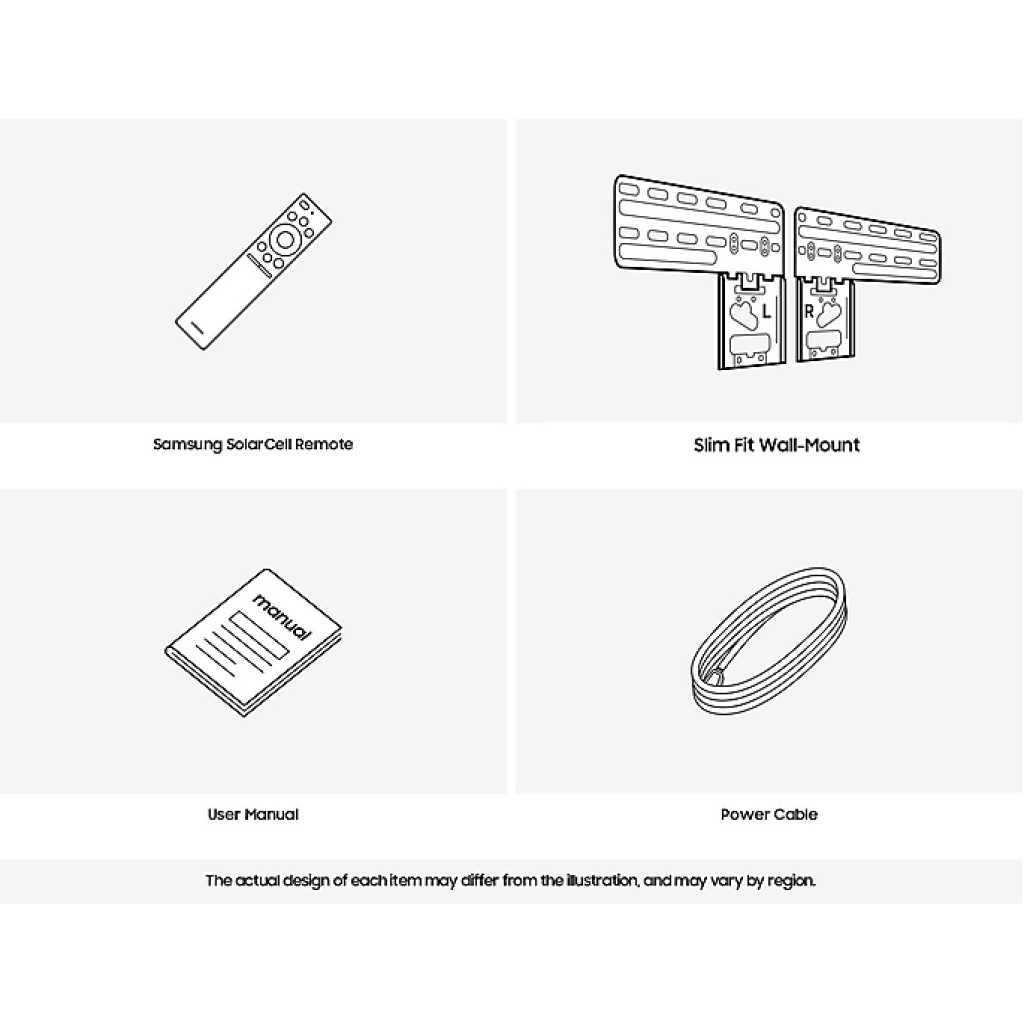 Samsung SolarCell Remote

L R

Slim Fit Wall-Mount

manual

User Manual

Power Cable

The actual design of each item may differ from the illustration, and may vary by region.