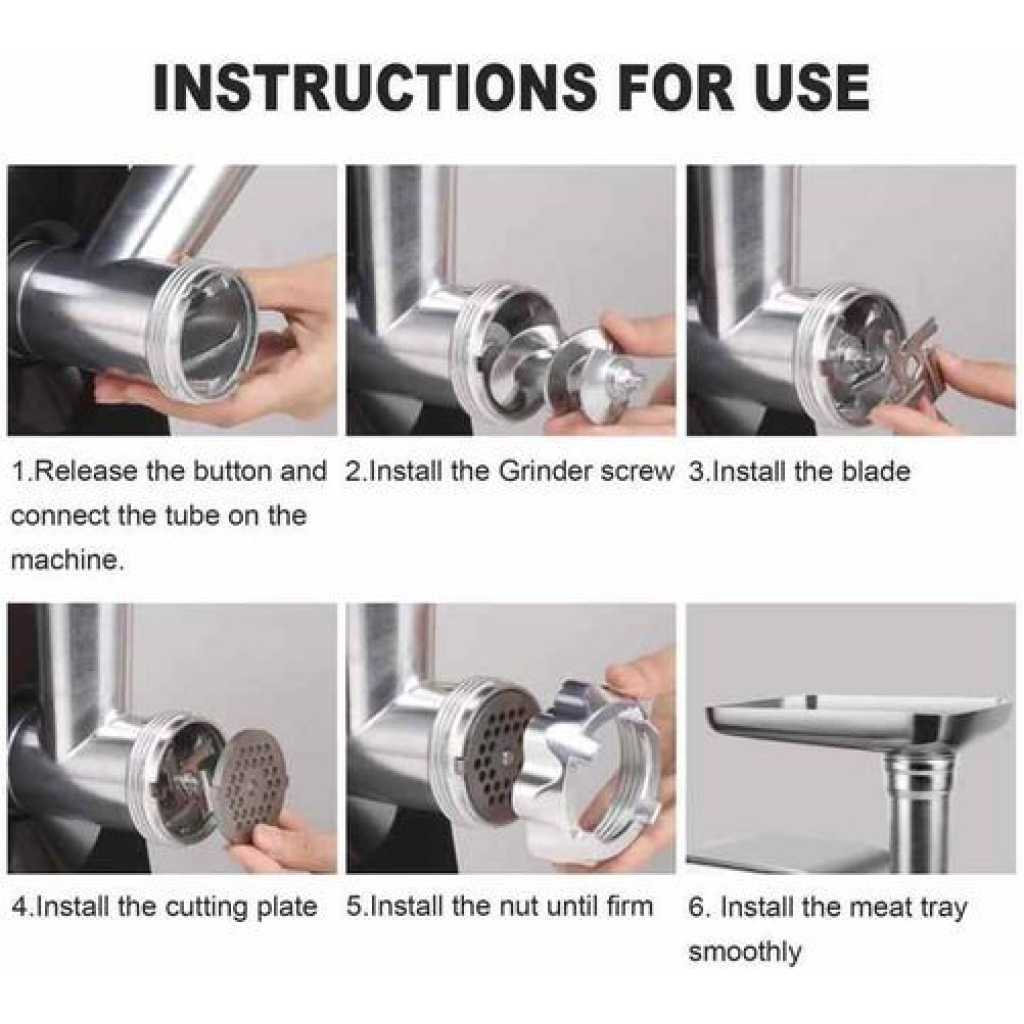 INSTRUCTIONS FOR USE

1.Release the button and connect the tube on the machine.

2.Install the Grinder screw

3.Install the blade

4.Install the cutting plate

5.Install the nut until firm

6. Install the meat tray smoothly