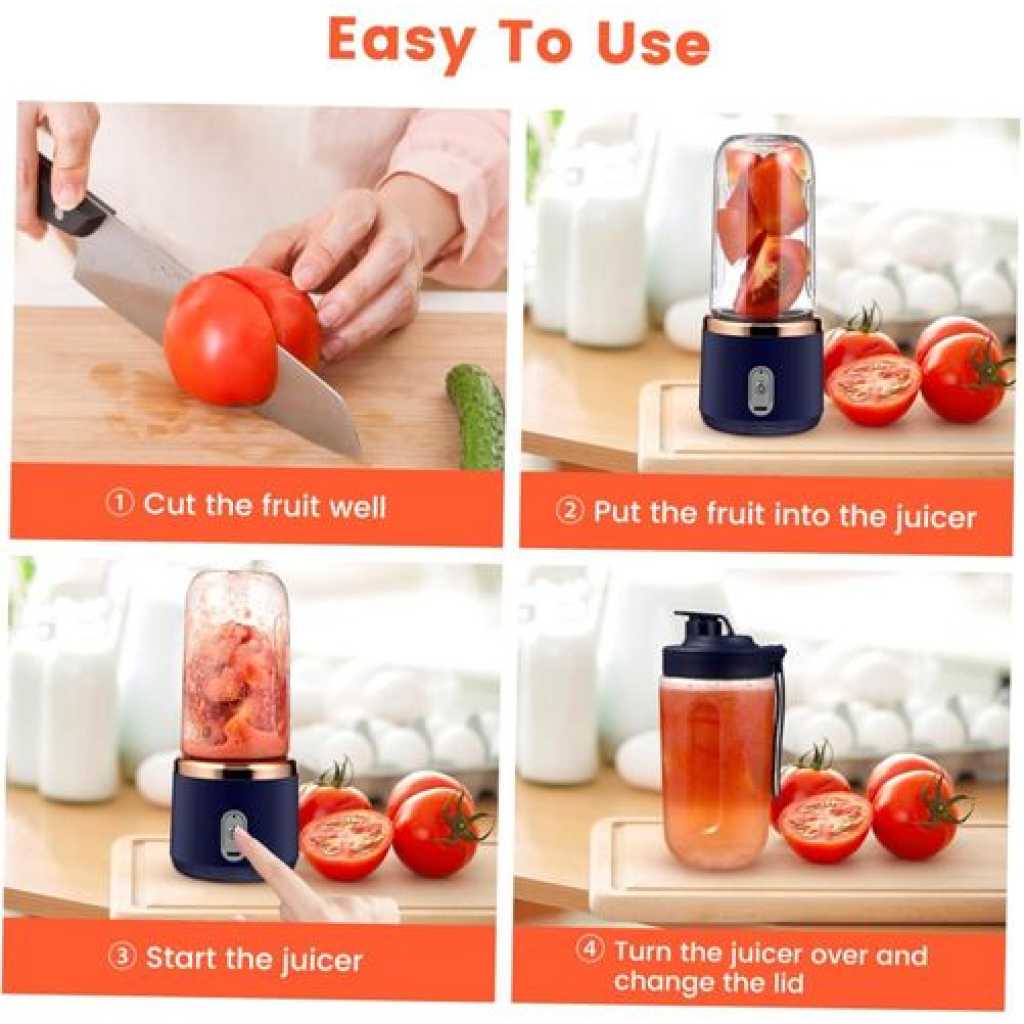 Easy To Use

① Cut the fruit well

② Put the fruit into the juicer

③ Start the juicer

④ Turn the juicer over and change the lid