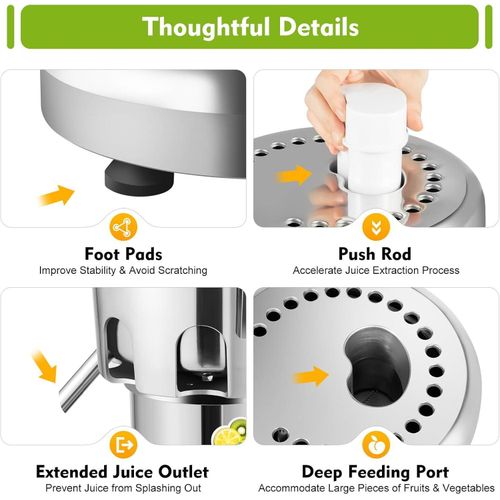 Thoughtful Details

Foot Pads
Improve Stability & Avoid Scratching

Push Rod
Accelerate Juice Extraction Process

Extended Juice Outlet
Prevent Juice from Splashing Out

Deep Feeding Port
Accommodate Large Pieces of Fruits & Vegetables