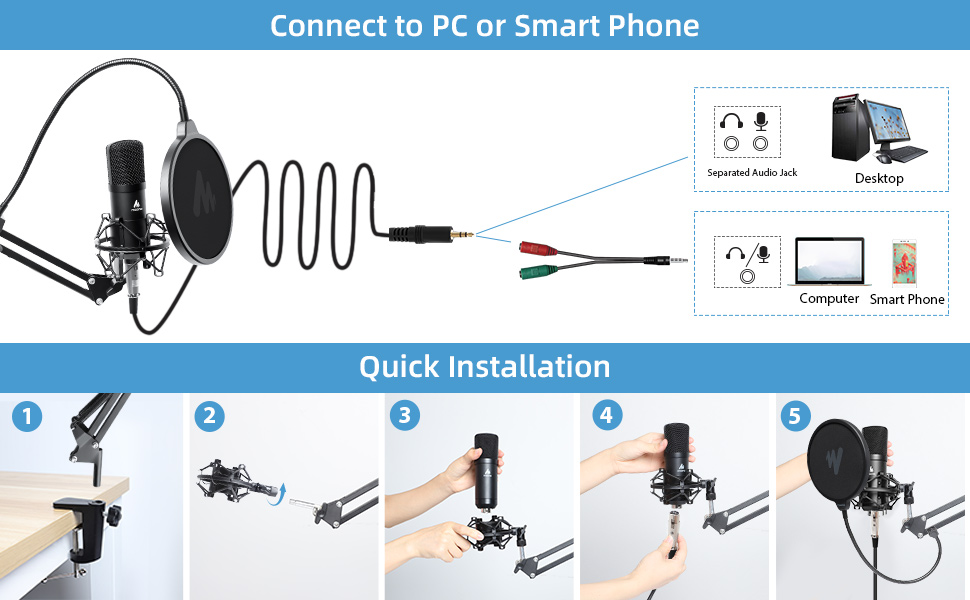 Connect to PC or Smart Phone

Separated Audio Jack

Desktop

Computer

Smart Phone

Quick Installation

1

2

3

4

5