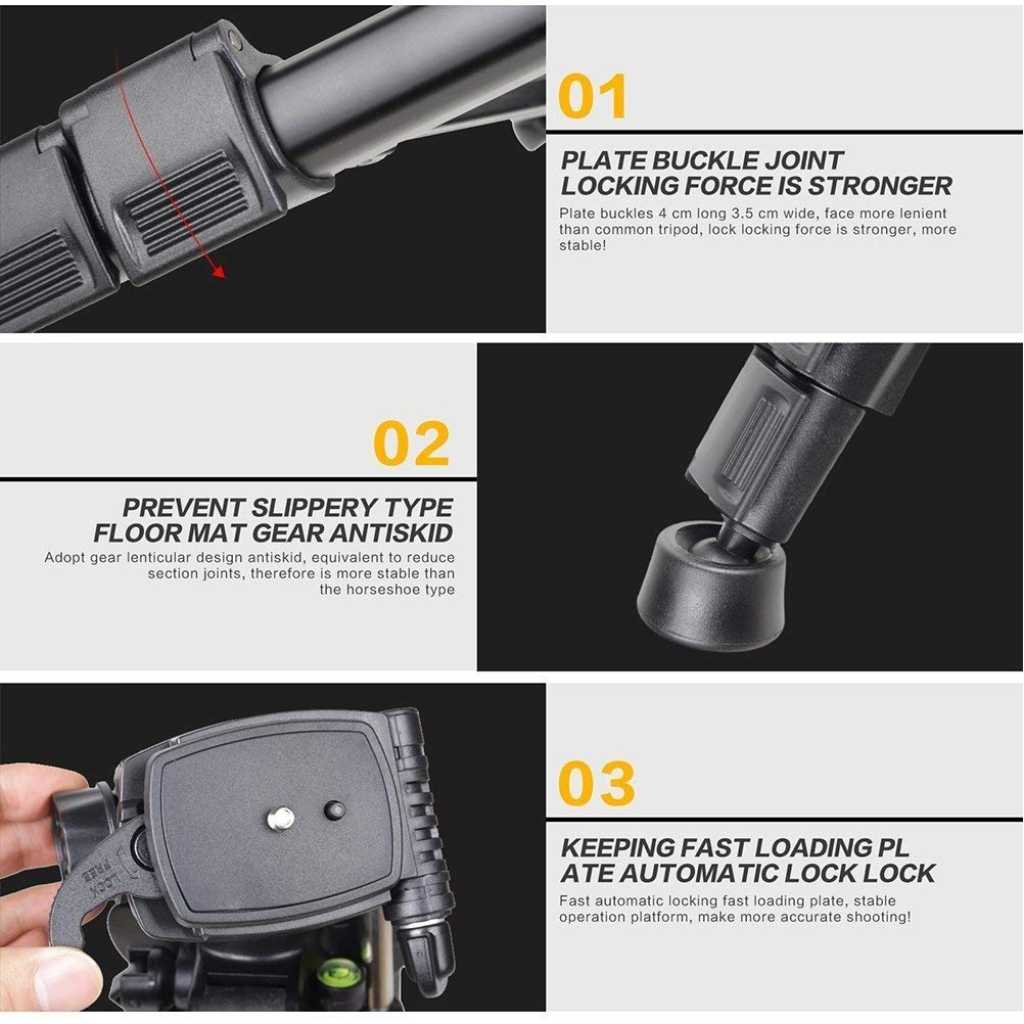 01

PLATE BUCKLE JOINT LOCKING FORCE IS STRONGER

Plate buckles 4 cm long 3.5 cm wide, face more lenient than common tripod, lock locking force is stronger, more stable!

02

PREVENT SLIPPERY TYPE FLOOR MAT GEAR ANTISKID

Adopt gear lenticular design antiskid, equivalent to reduce section joints, therefore is more stable than the horseshoe type

FREE LOCK

03

KEEPING FAST LOADING PL ATE AUTOMATIC LOCK LOCK

Fast automatic locking fast loading plate, stable operation platform, make more accurate shooting!