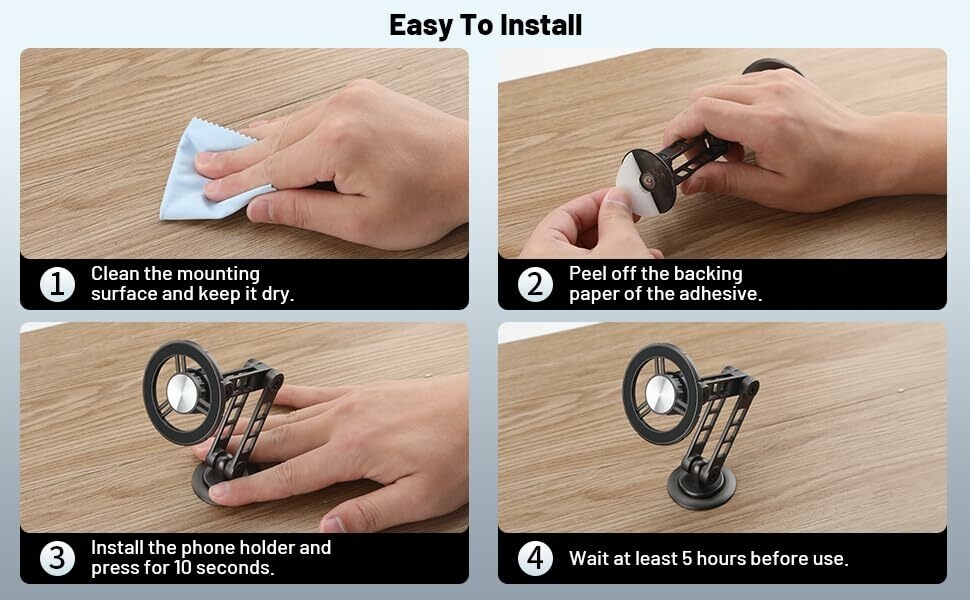 Easy To Install

1 Clean the mounting surface and keep it dry.

2 Peel off the backing paper of the adhesive.

3 Install the phone holder and press for 10 seconds.

4 Wait at least 5 hours before use.