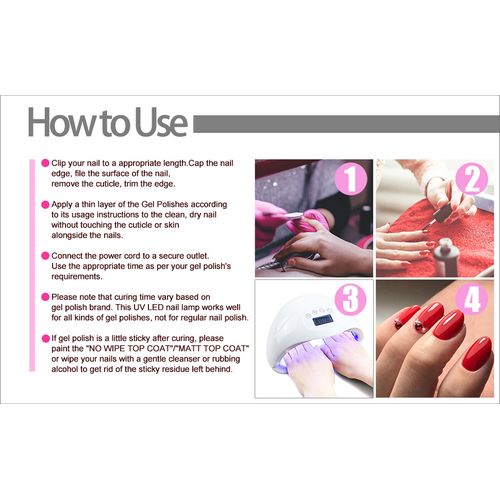 How to Use

Clip your nail to a appropriate length.Cap the nail edge, file the surface of the nail, remove the cuticle, trim the edge.

Apply a thin layer of the Gel Polishes according to its usage instructions to the clean, dry nail without touching the cuticle or skin alongside the nails.

Connect the power cord to a secure outlet. Use the appropriate time as per your gel polish's requirements.

Please note that curing time vary based on gel polish brand. This UV LED nail lamp works well for all kinds of gel polishes, not for regular nail polish.

If gel polish is a little sticky after curing, please paint the "NO WIPE TOP COAT"/"MATT TOP COAT" or wipe your nails with a gentle cleanser or rubbing alcohol to get rid of the sticky residue left behind.

1

2

3

4