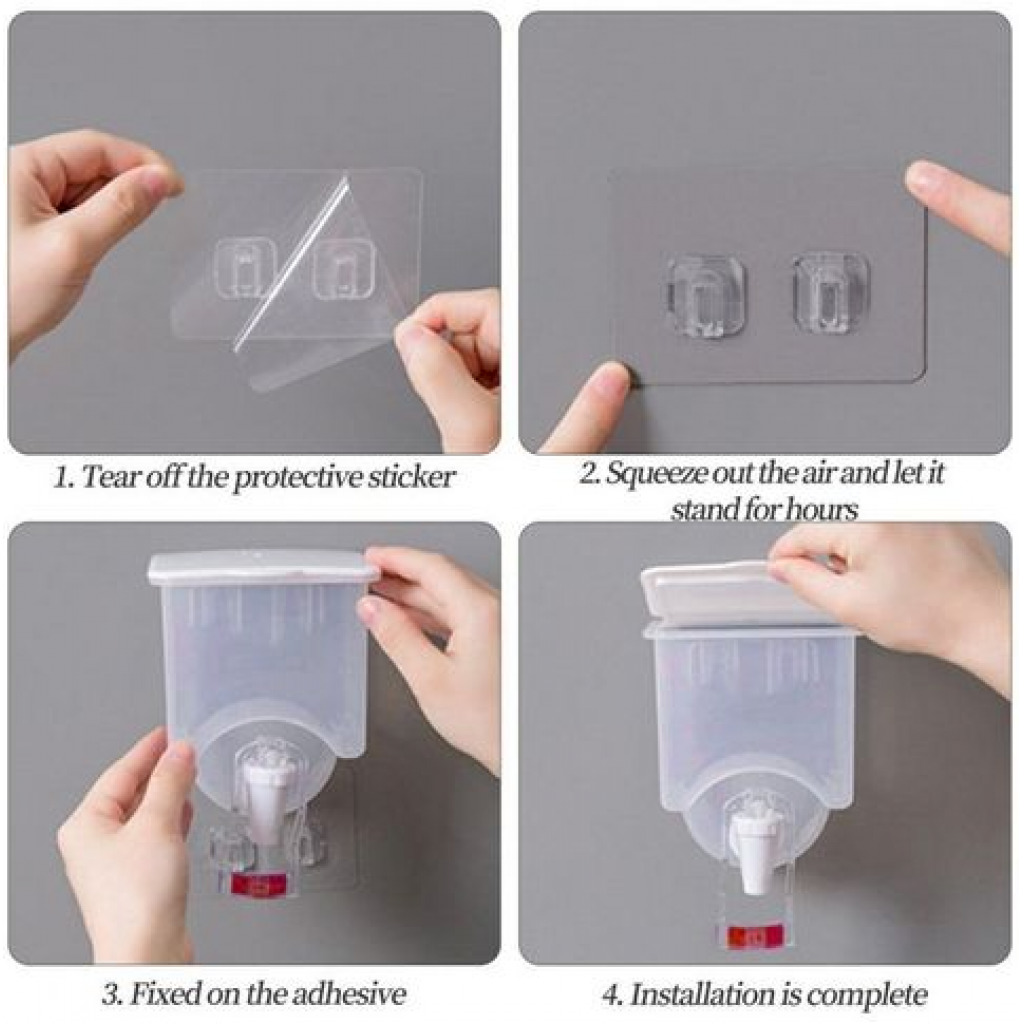 1. Tear off the protective sticker

2. Squeeze out the air and let it stand for hours

3. Fixed on the adhesive

4. Installation is complete