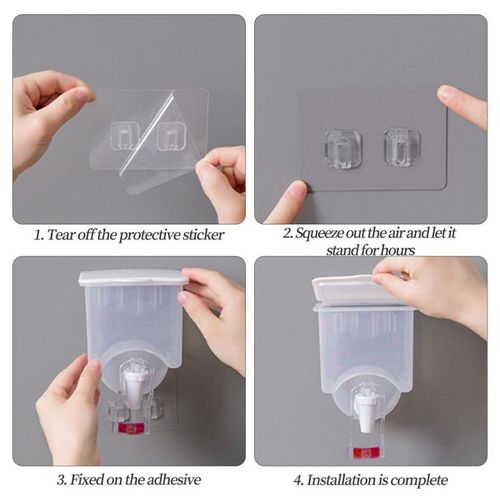 1. Tear off the protective sticker

2. Squeeze out the air and let it stand for hours

3. Fixed on the adhesive

4. Installation is complete