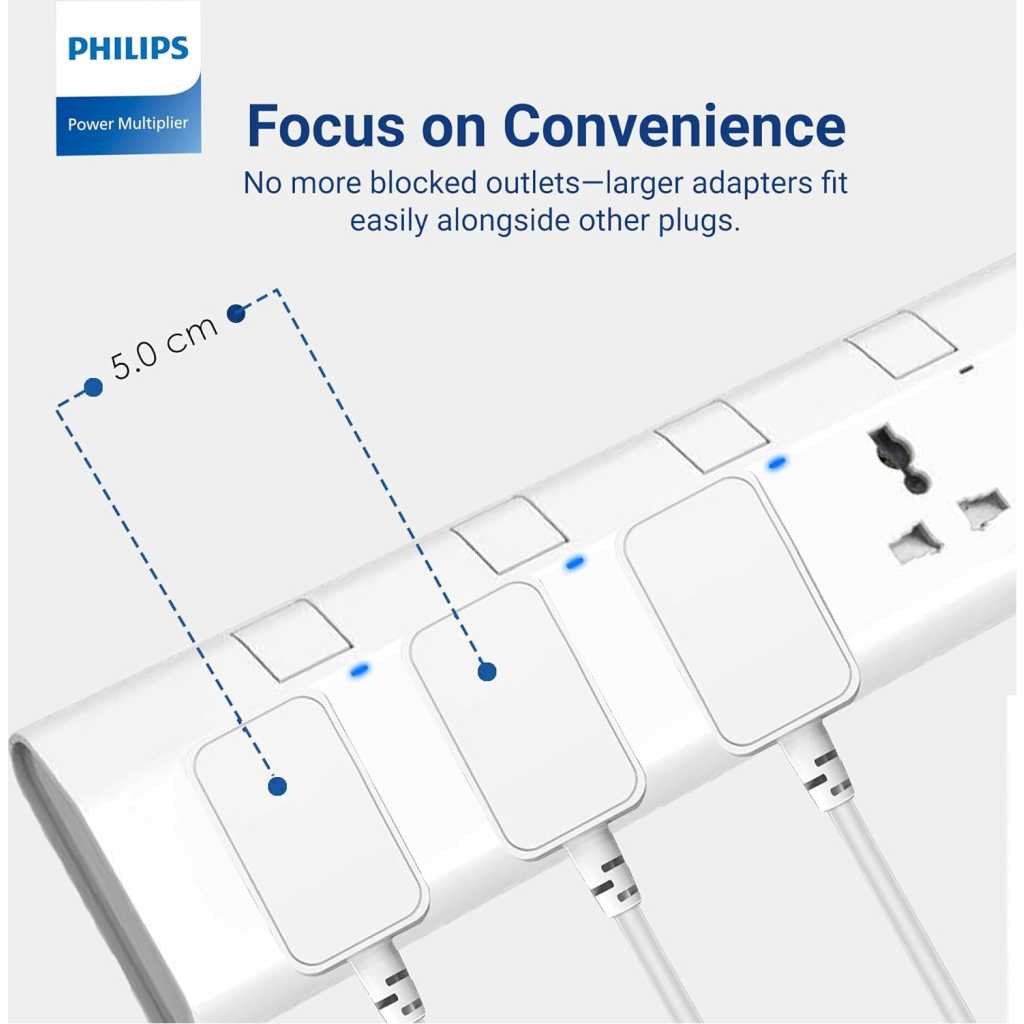 PHILIPS
Power Multiplier

Focus on Convenience
No more blocked outlets—larger adapters fit easily alongside other plugs.

5.0 cm