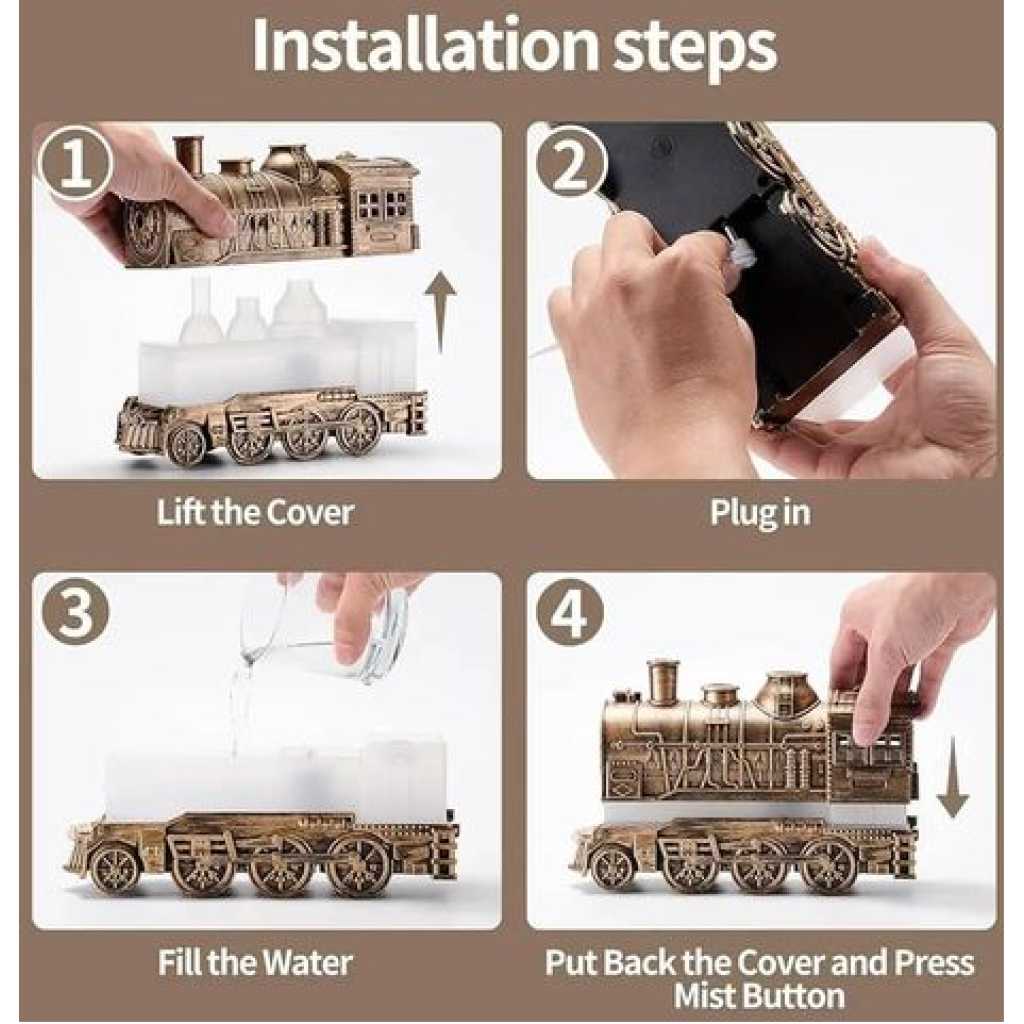 Installation steps

1

Lift the Cover

2

Plug in

3

Fill the Water

4

Put Back the Cover and Press Mist Button