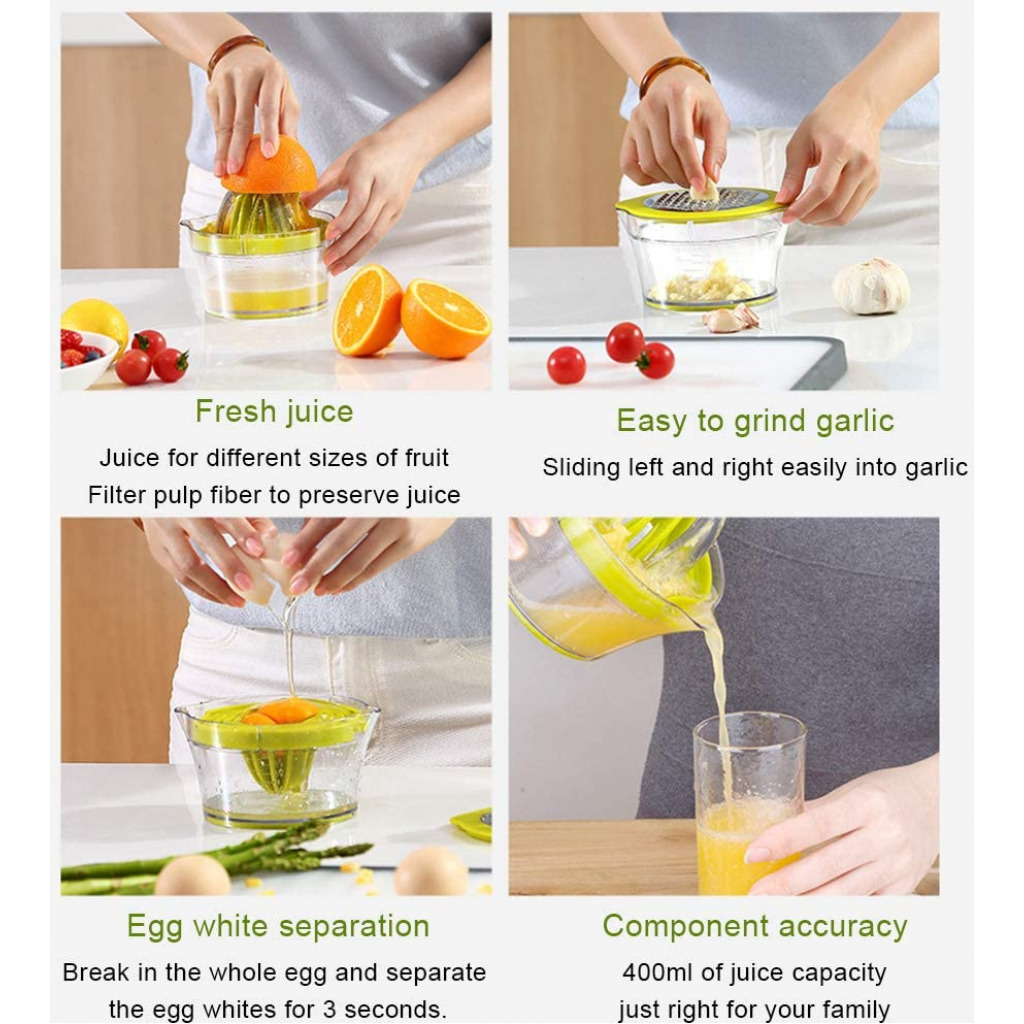 Fresh juice

Juice for different sizes of fruit
Filter pulp fiber to preserve juice

Easy to grind garlic

Sliding left and right easily into garlic

Egg white separation

Break in the whole egg and separate the egg whites for 3 seconds.

Component accuracy

400ml of juice capacity
just right for your family