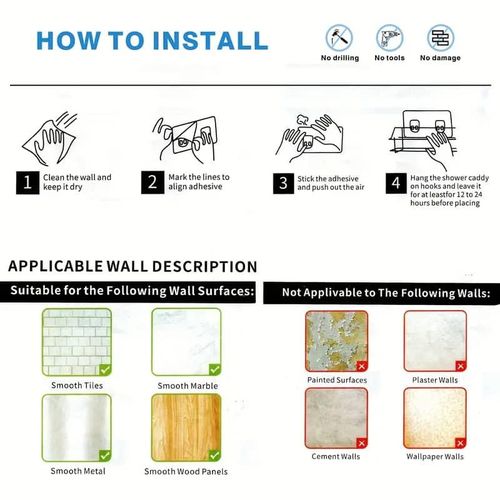 HOW TO INSTALL

No drilling
No tools
No damage

1 Clean the wall and keep it dry

2 Mark the lines to align adhesive

3 Stick the adhesive and push out the air

4 Hang the shower caddy on hooks and leave it for at leastfor 12 to 24 hours before placing

APPLICABLE WALL DESCRIPTION

Suitable for the Following Wall Surfaces:

Smooth Tiles
Smooth Marble
Smooth Metal
Smooth Wood Panels

Not Applivable to The Following Walls:

Painted Surfaces
Plaster Walls
Cement Walls
Wallpaper Walls