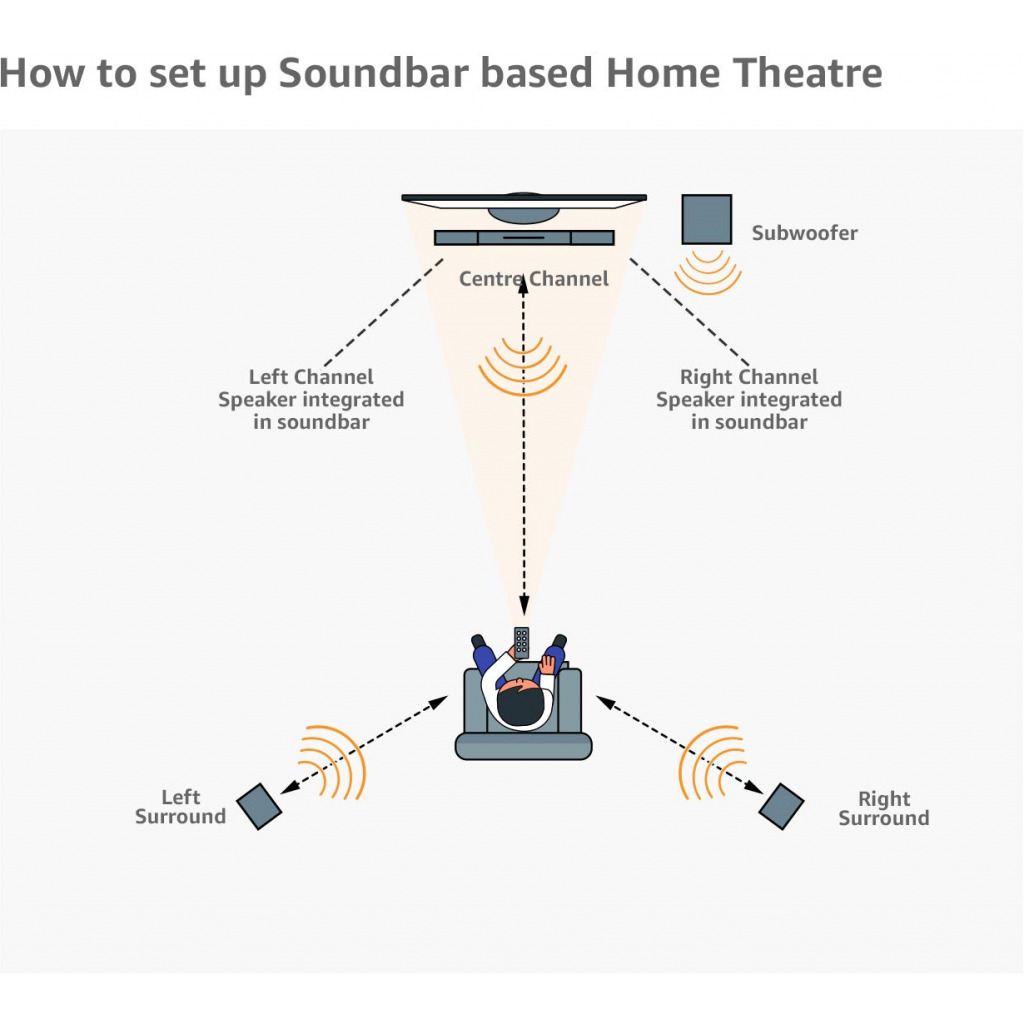 How to set up Soundbar based Home Theatre

Subwoofer

Centre Channel

Left Channel Speaker integrated in soundbar

Right Channel Speaker integrated in soundbar

Left Surround

Right Surround