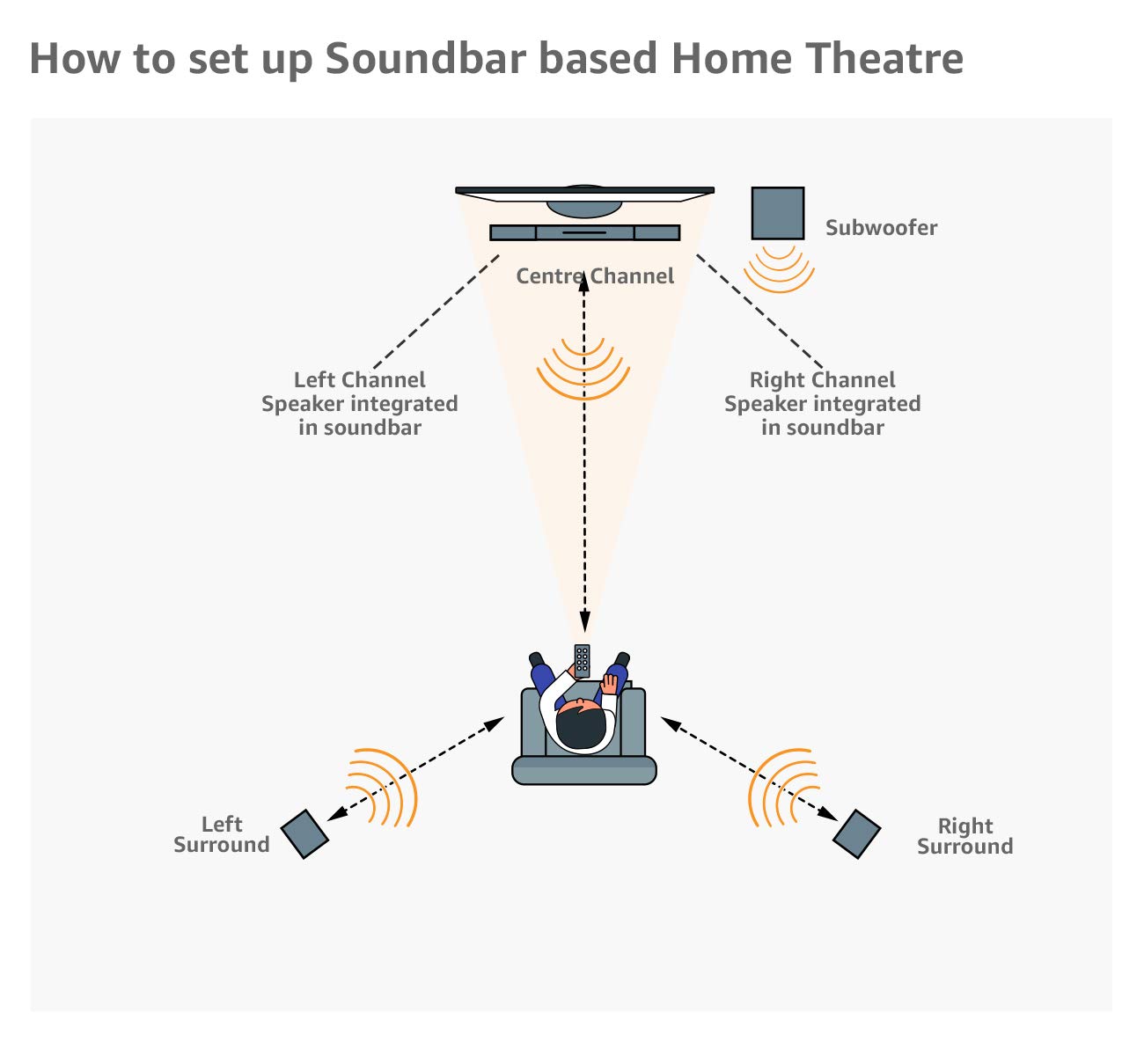 How to set up Soundbar based Home Theatre

Subwoofer

Centre Channel

Left Channel Speaker integrated in soundbar

Right Channel Speaker integrated in soundbar

Left Surround

Right Surround